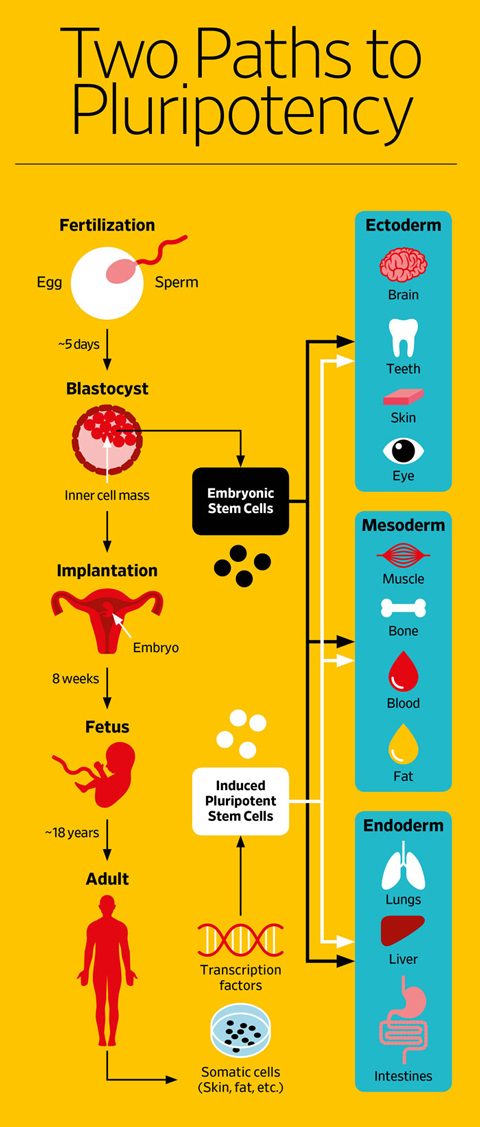 Two Paths to Pluripotency

Fertilization

Egg

Sperm

~5 days

Blastocyst

Inner cell mass

Implantation

Embryo

8 weeks

Fetus

~18 years

Adult

Embryonic Stem Cells

Induced Pluripotent Stem Cells

Transcription factors

Somatic cells (Skin, fat, etc.)

Ectoderm

Brain

Teeth

Skin

Eye

Mesoderm

Muscle

Bone

Blood

Fat

Endoderm

Lungs

Liver

Intestines